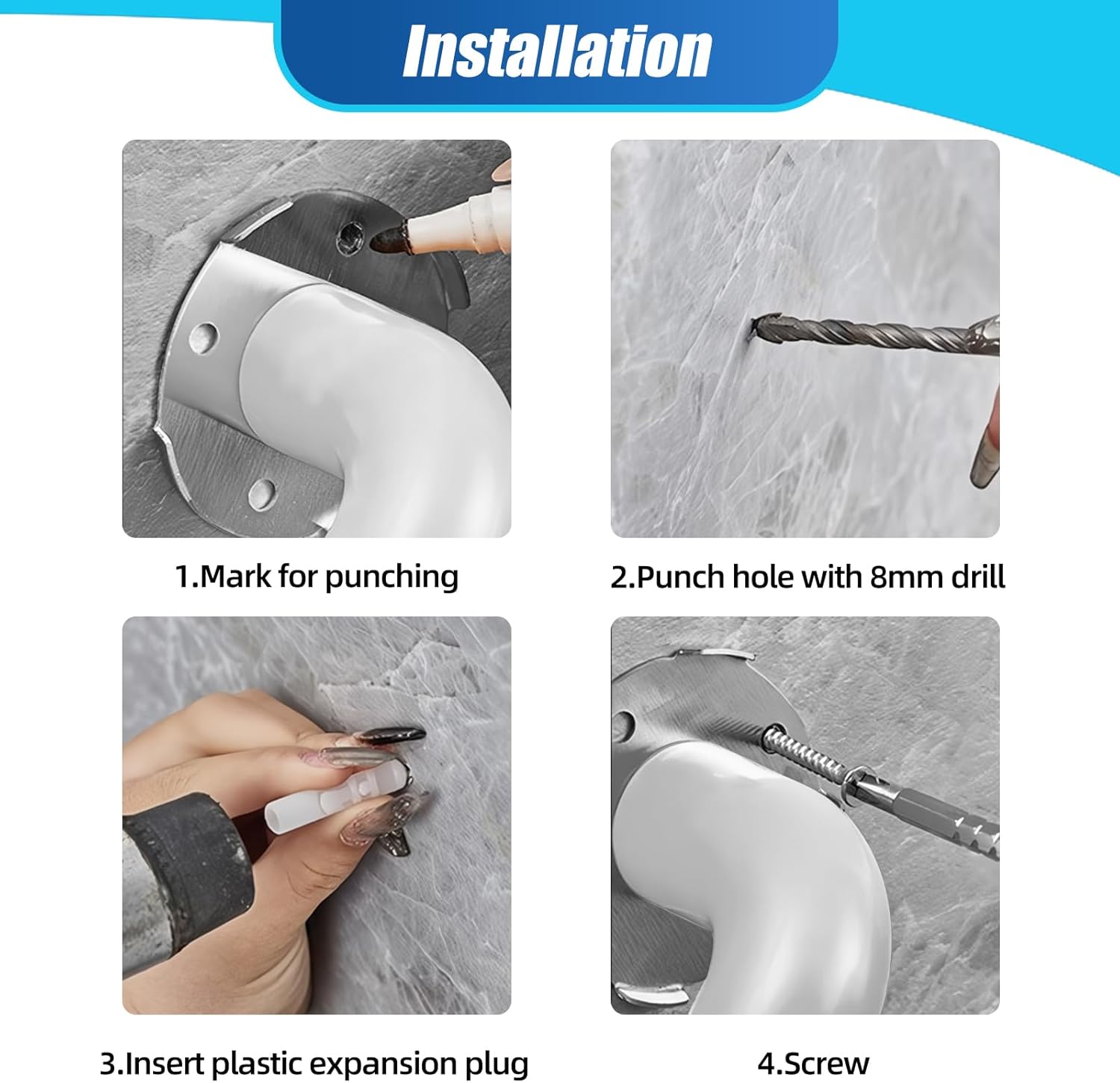 Installation

1.Mark for punching

2.Punch hole with 8mm drill

3.Insert plastic expansion plug

4.Screw