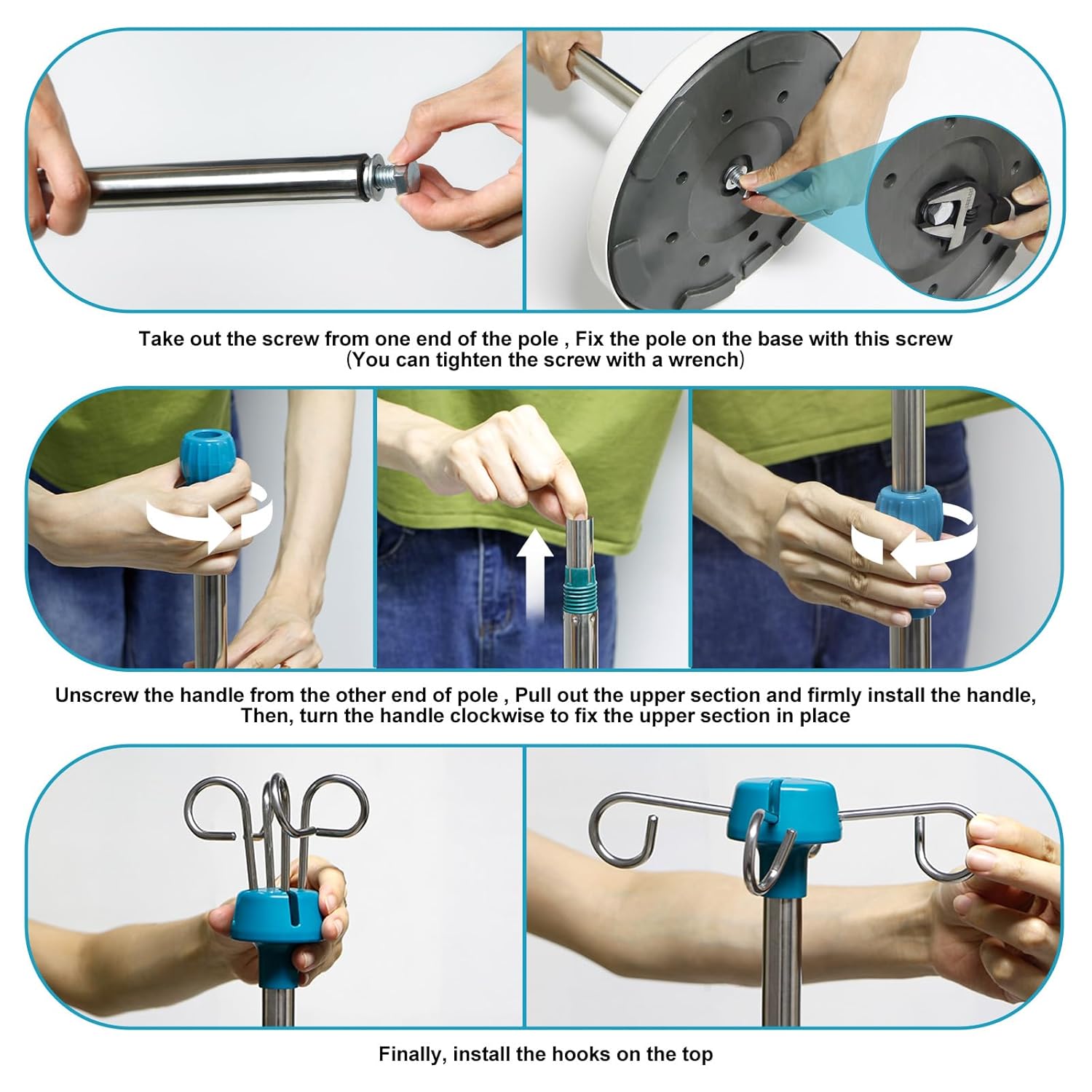 Take out the screw from one end of the pole , Fix the pole on the base with this screw
(You can tighten the screw with a wrench)

Unscrew the handle from the other end of pole , Pull out the upper section and firmly install the handle,
Then, turn the handle clockwise to fix the upper section in place

Finally, install the hooks on the top