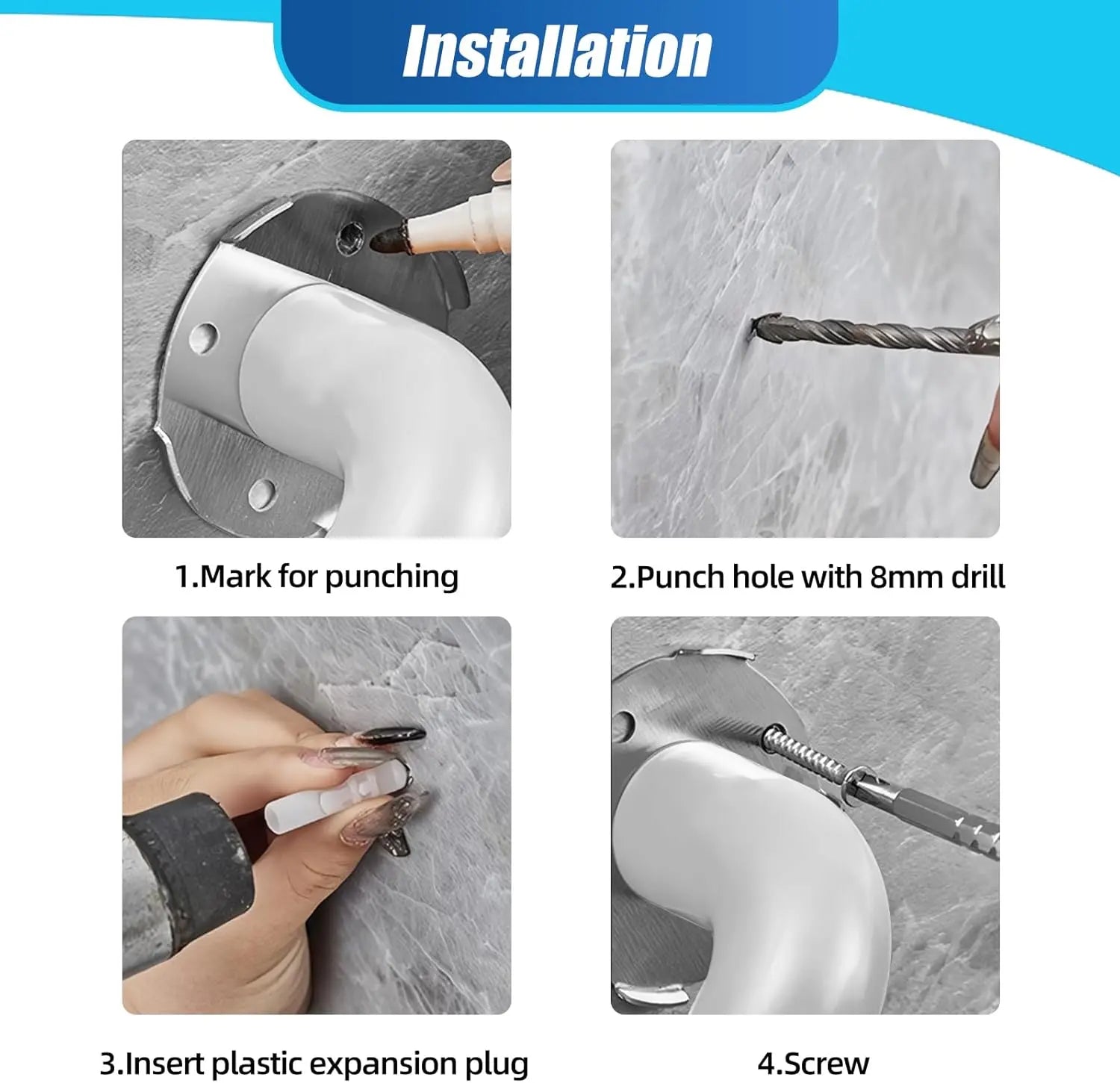 Installation

1.Mark for punching

2.Punch hole with 8mm drill

3.Insert plastic expansion plug

4.Screw