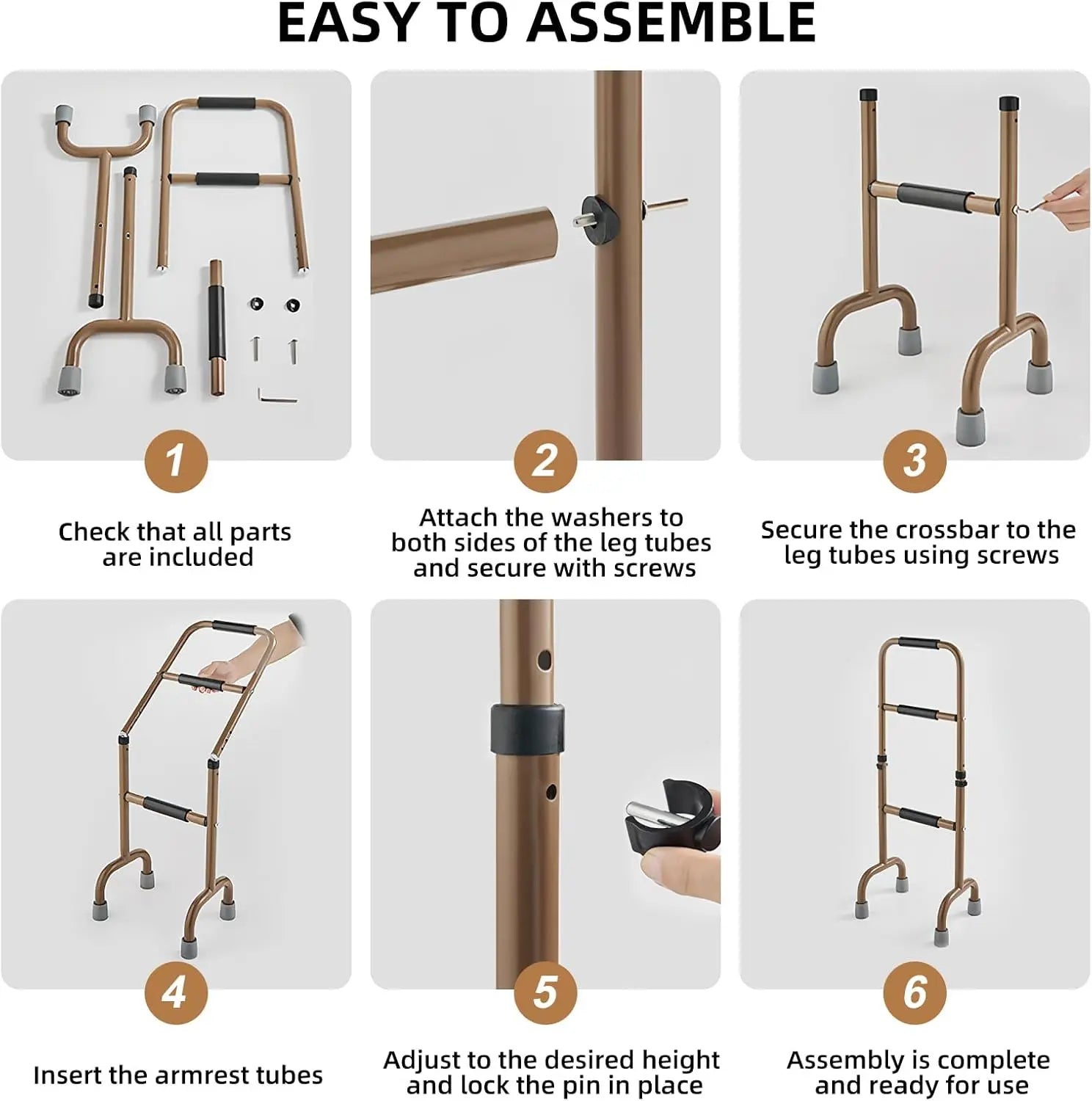 EASY TO ASSEMBLE

1

Check that all parts are included

2

Attach the washers to both sides of the leg tubes and secure with screws

3

Secure the crossbar to the leg tubes using screws

4

Insert the armrest tubes

5

Adjust to the desired height and lock the pin in place

6

Assembly is complete and ready for use